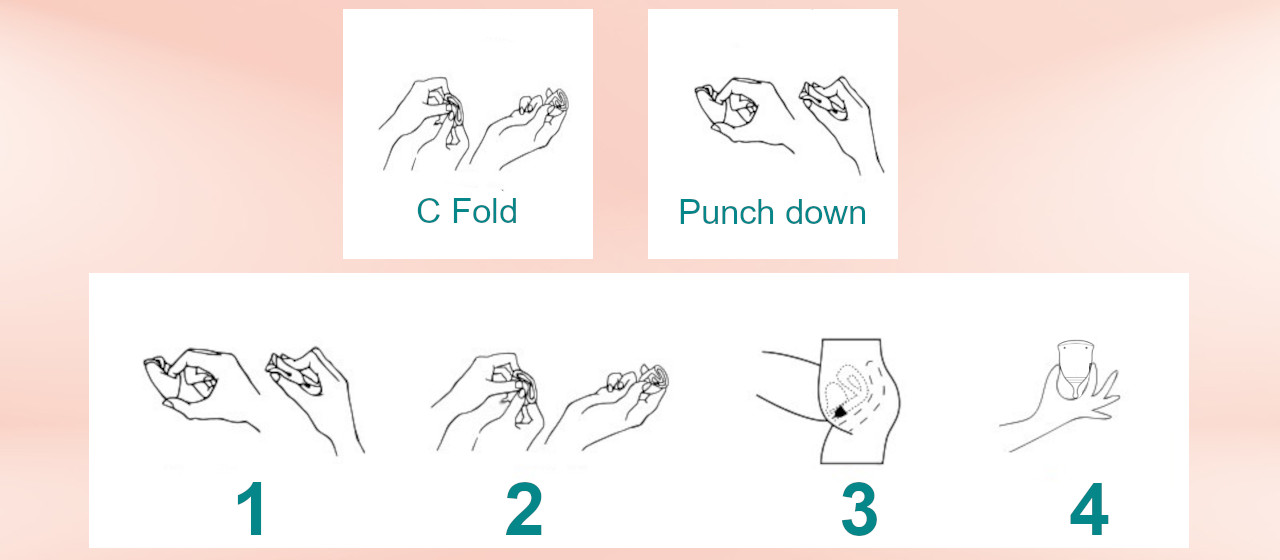 C Fold

Punch down

1

2

3

4